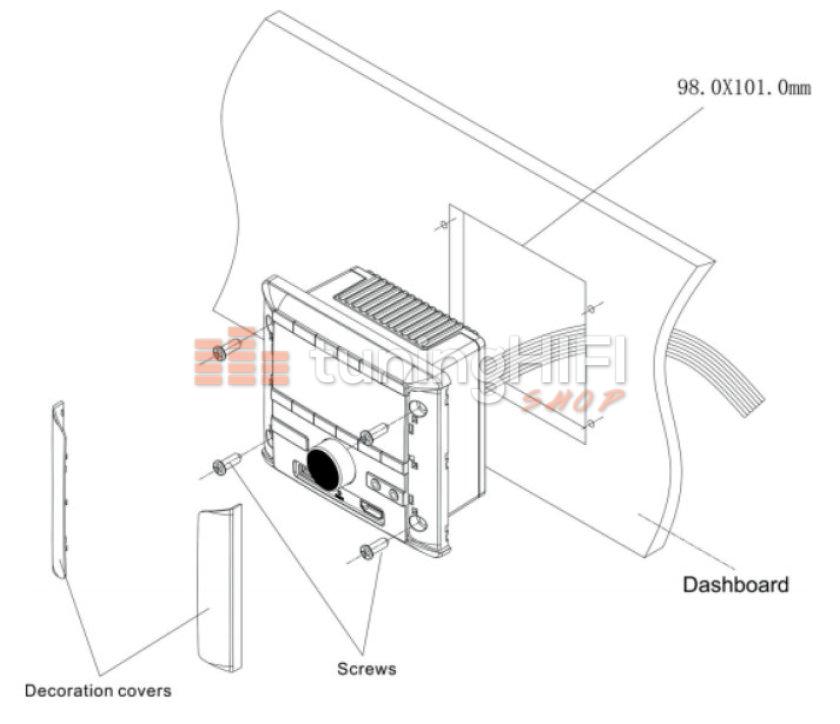 98.0X101.0mm

tuningHIFI
SHOP

Dashboard

Screws

Decoration covers